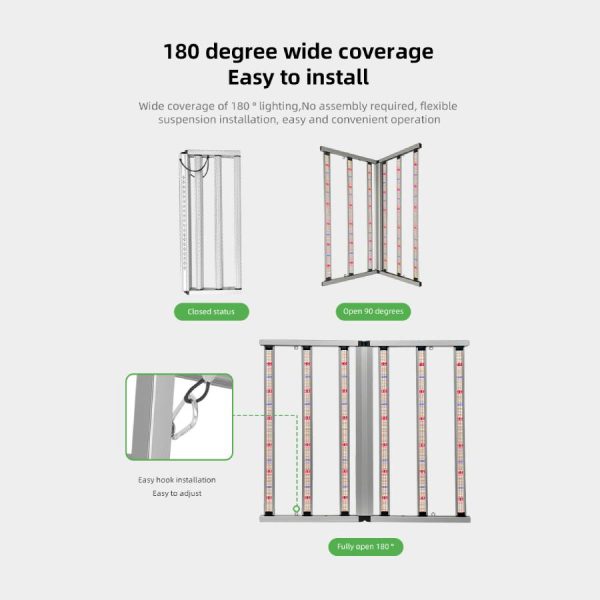 180 degree wide coverage
Easy to install

Wide coverage of 180 ° lighting,No assembly required, flexible suspension installation, easy and convenient operation

Closed status

Open 90 degrees

Easy hook installation
Easy to adjust

Fully open 180 °